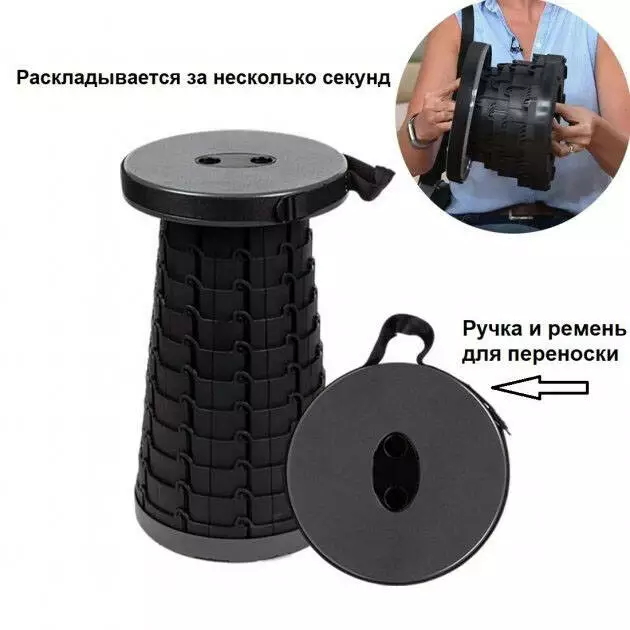 Раскладывается за несколько секунд

Ручка и ремень для переноски